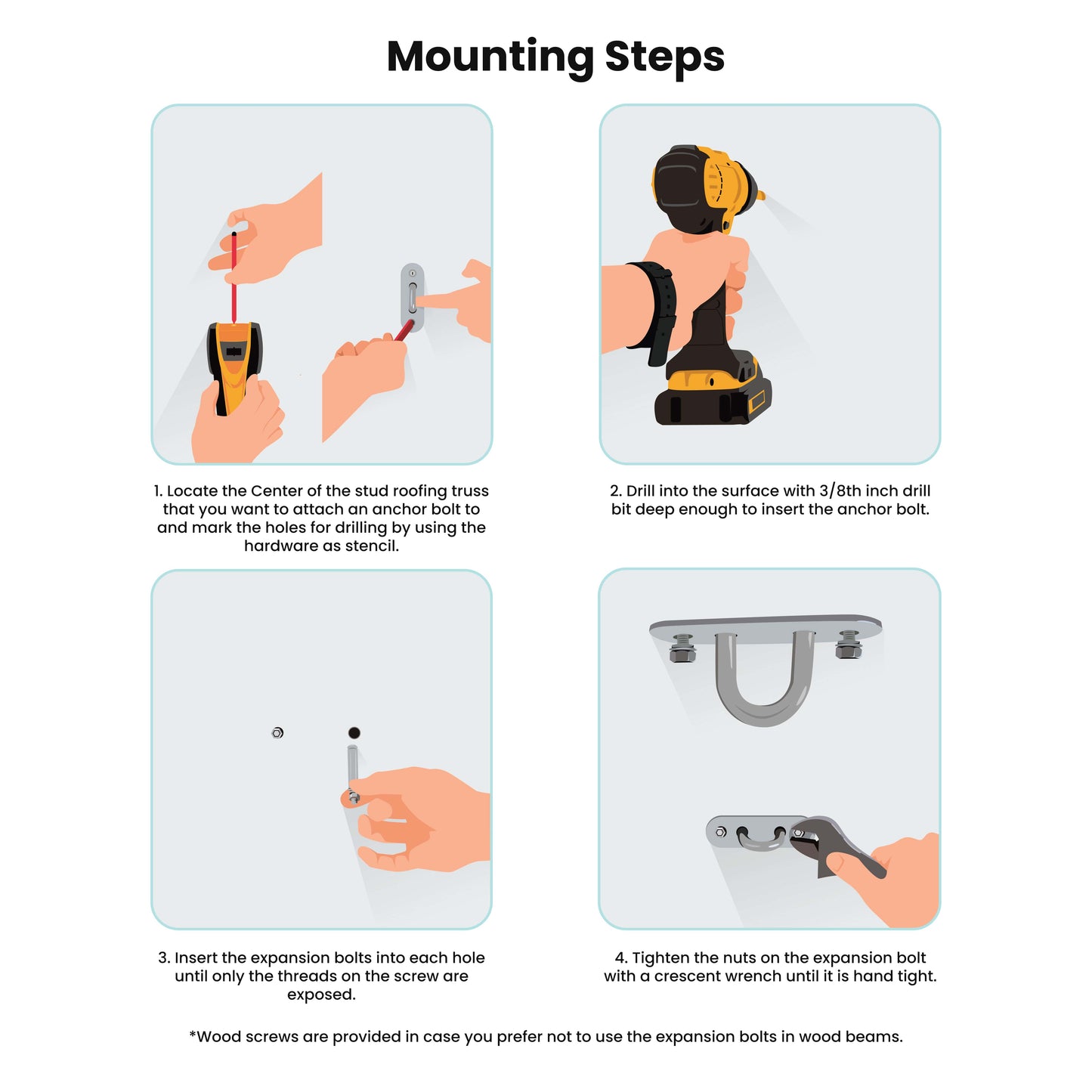 Mounting Steps

1. Locate the Center of the stud roofing truss that you want to attach an anchor bolt to and mark the holes for drilling by using the hardware as stencil.

2. Drill into the surface with 3/8th inch drill bit deep enough to insert the anchor bolt.

3. Insert the expansion bolts into each hole until only the threads on the screw are exposed.

4. Tighten the nuts on the expansion bolt with a crescent wrench until it is hand tight.

*Wood screws are provided in case you prefer not to use the expansion bolts in wood beams.